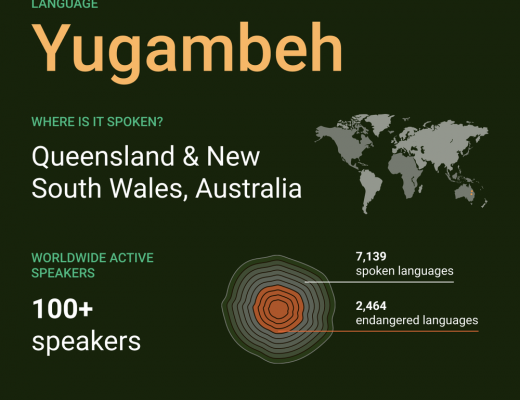 LANGUAGE

Yugambeh

WHERE IS IT SPOKEN?

Queensland & New South Wales, Australia

WORLDWIDE ACTIVE SPEAKERS

100+ speakers

7,139
spoken languages

2,464
endangered languages